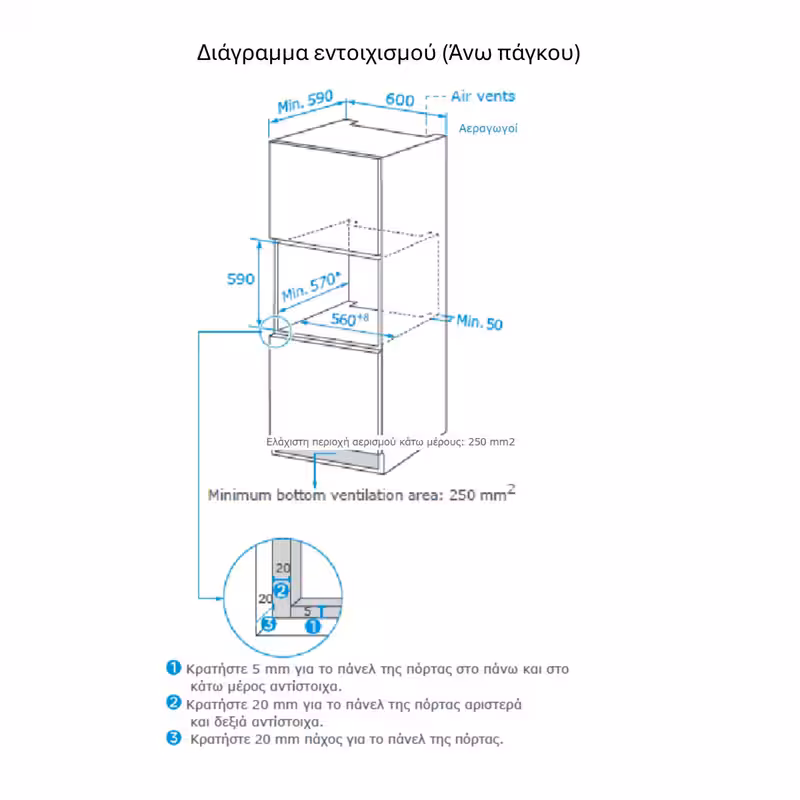 Διάγραμμα εντοιχισμού (Άνω πάγκου)

Min. 590

600

Air vents

Αεραγωγοί

590

Min. 570*

$560^{+8}$

Min. 50

Ελάχιστη περιοχή αερισμού κάτω μέρους: 250 mm2

Minimum bottom ventilation area: 250 $mm^2$

20

2

20

5

3

1

1 Κρατήστε 5 mm για το πάνελ της πόρτας στο πάνω και στο κάτω μέρος αντίστοιχα.
2 Κρατήστε 20 mm για το πάνελ της πόρτας αριστερά και δεξιά αντίστοιχα.
3 Κρατήστε 20 mm πάχος για το πάνελ της πόρτας.